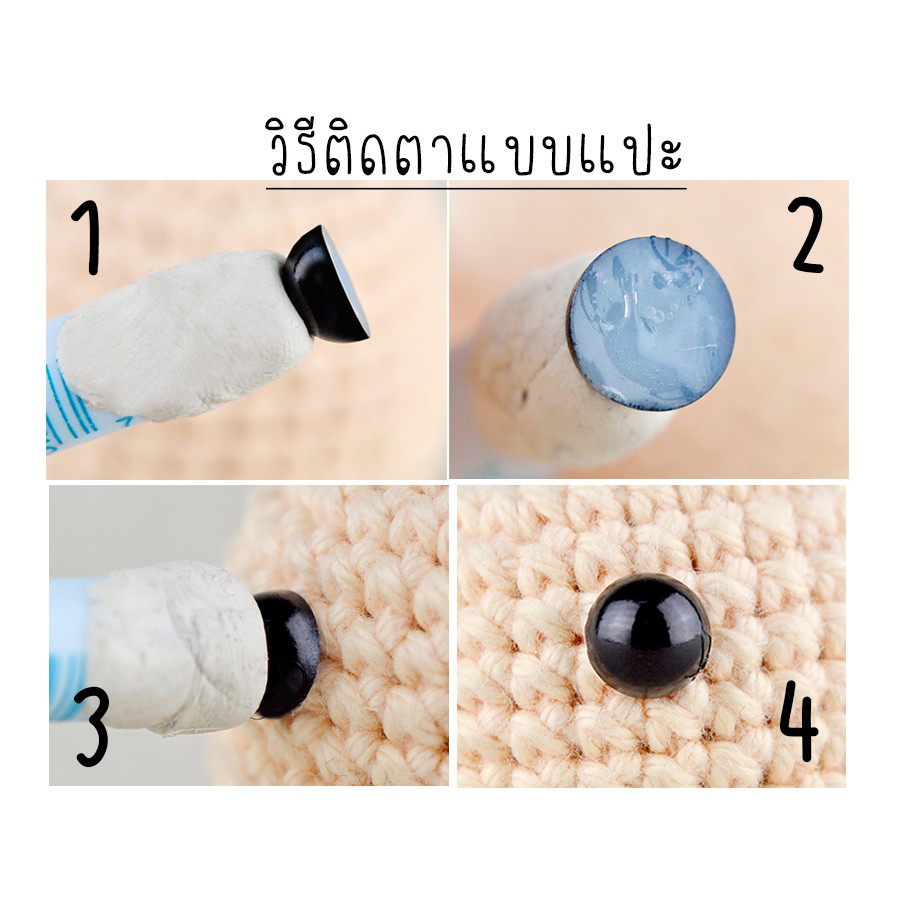 วิธีติดตาแบบแปะ

1

2

3

4